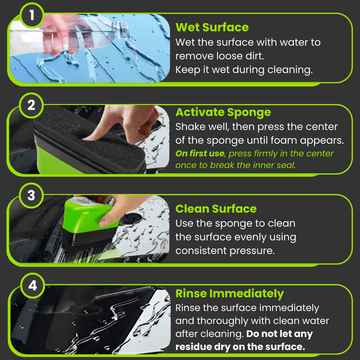 1

Wet Surface
Wet the surface with water to remove loose dirt.
Keep it wet during cleaning.

2

Activate Sponge
Shake well, then press the center of the sponge until foam appears.
On first use, press firmly in the center once to break the inner seal.

3

Clean Surface
Use the sponge to clean the surface evenly using consistent pressure.

4

Rinse Immediately
Rinse the surface immediately and thoroughly with clean water after cleaning. Do not let any residue dry on the surface.